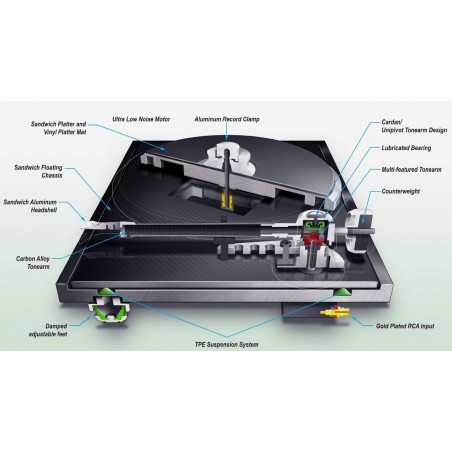 Sandwich Platter and Vinyl Platter Mat

Ultra Low Noise Motor

Aluminum Record Clamp

Cardan/ Unipivot Tonearm Design

Lubricated Bearing

Multi-featured Tonearm

Counterweight

Sandwich Floating Chassis

Sandwich Aluminum Headshell

Carbon Alloy Tonearm

Damped adjustable feet

TPE Suspension System

Gold Plated RCA Input